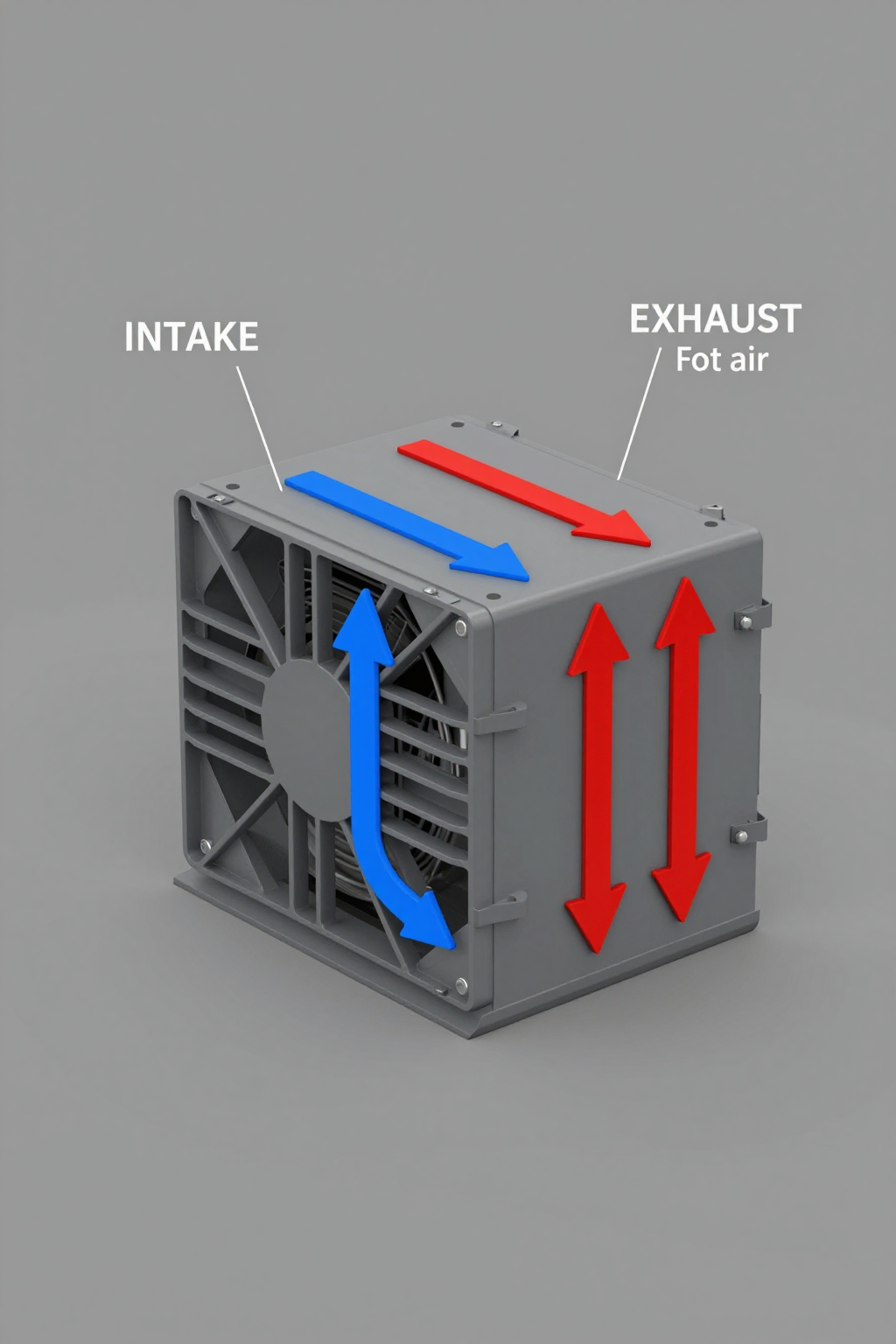 INTAKE

EXHAUST
Fot air