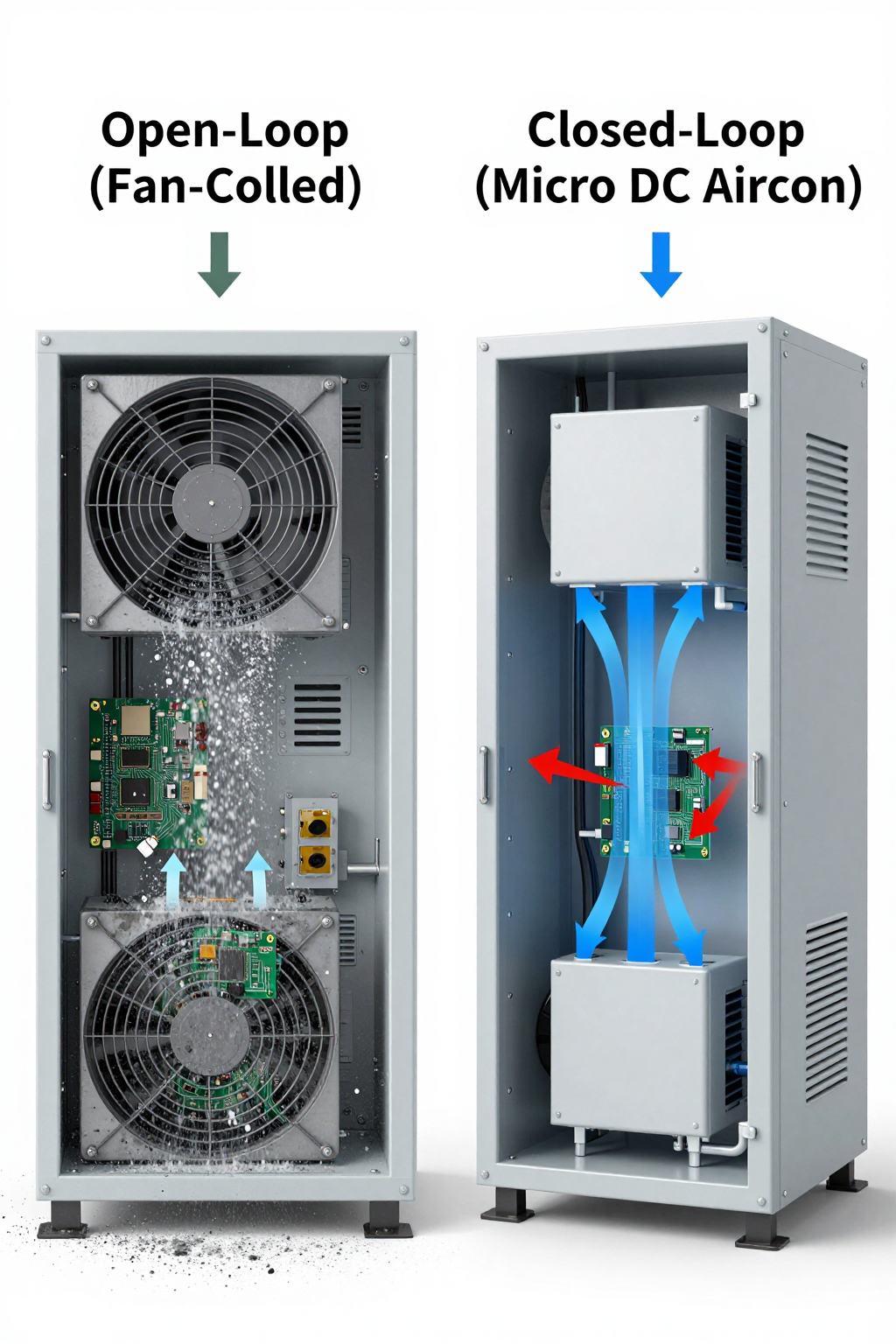 Open-Loop
(Fan-Colled)

Closed-Loop
(Micro DC Aircon)