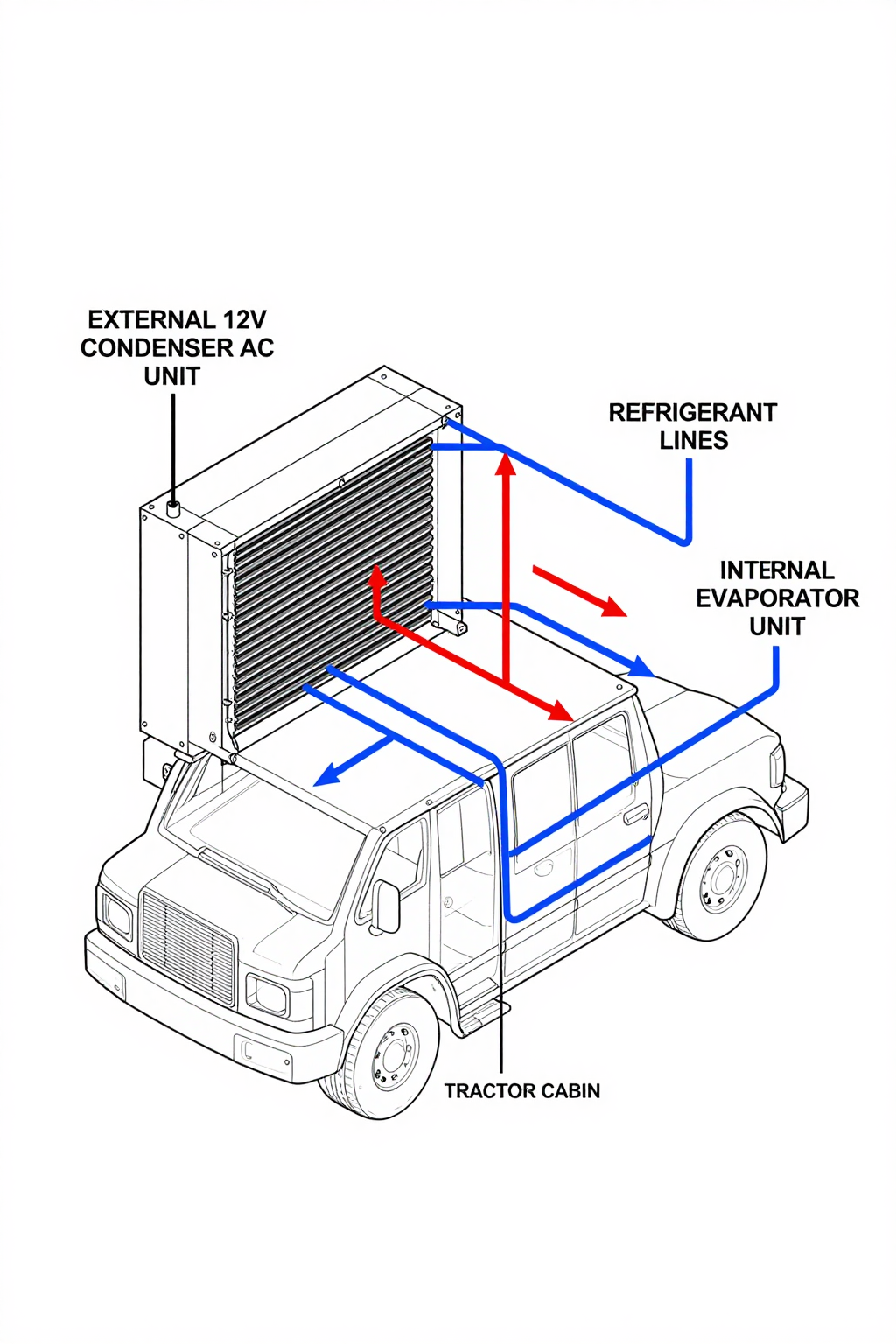 EXTERNAL 12V CONDENSER AC UNIT

REFRIGERANT LINES

INTERNAL EVAPORATOR UNIT

TRACTOR CABIN