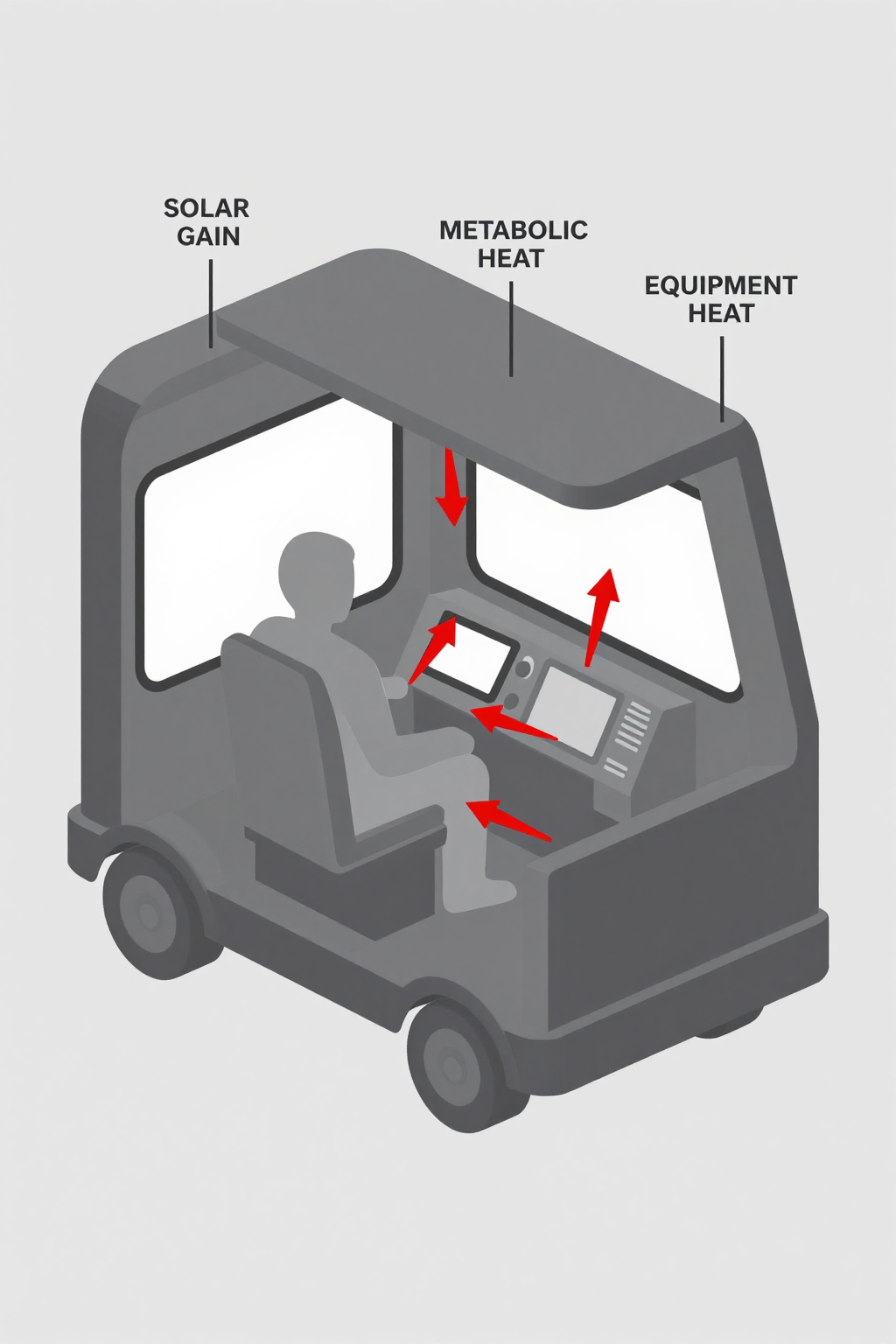 SOLAR GAIN

METABOLIC HEAT

EQUIPMENT HEAT